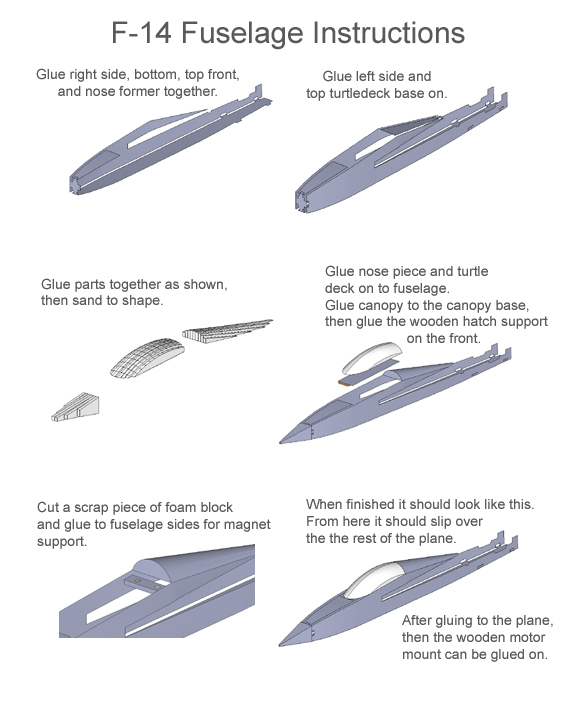 F-14 Fuselage Instructions

Glue right side, bottom, top front, and nose former together.

Glue left side and top turtledeck base on.

Glue parts together as shown, then sand to shape.

Glue nose piece and turtle deck on to fuselage.
Glue canopy to the canopy base, then glue the wooden hatch support on the front.

Cut a scrap piece of foam block and glue to fuselage sides for magnet support.

When finished it should look like this. From here it should slip over the the rest of the plane.

After gluing to the plane, then the wooden motor mount can be glued on.